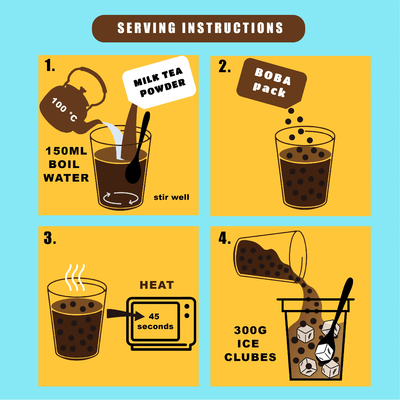 SERVING INSTRUCTIONS

1.

100 °C

MILK TEA POWDER

150ML BOIL WATER

stir well

2.

BOBA pack

3.

HEAT

45 seconds

4.

300G ICE CLUBES