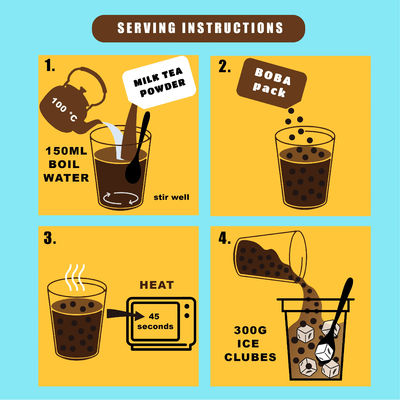 SERVING INSTRUCTIONS

1.

100 °C

MILK TEA POWDER

150ML BOIL WATER

stir well

2.

BOBA pack

3.

HEAT

45 seconds

4.

300G ICE CLUBES